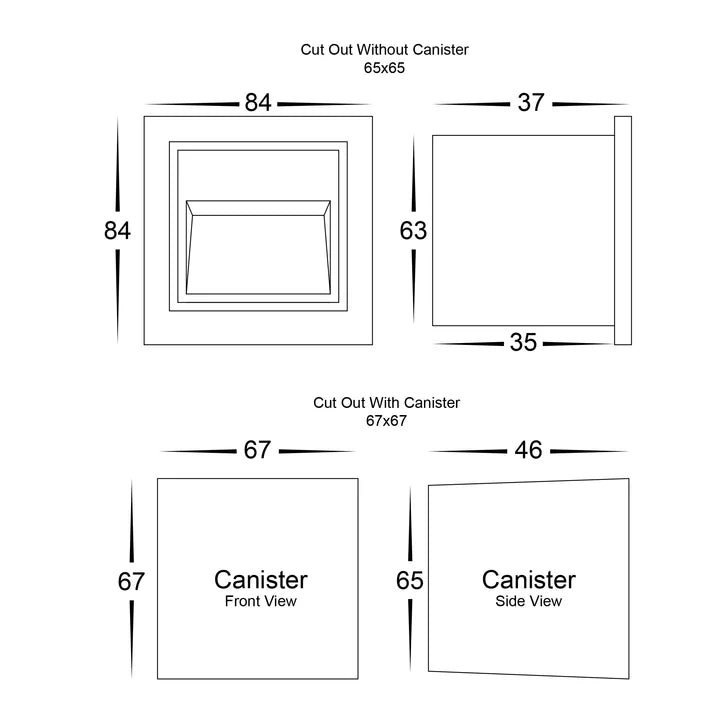 Cut Out Without Canister
65x65

84

37

84

63

35

Cut Out With Canister
67x67

67

46

67

Canister
Front View

65

Canister
Side View