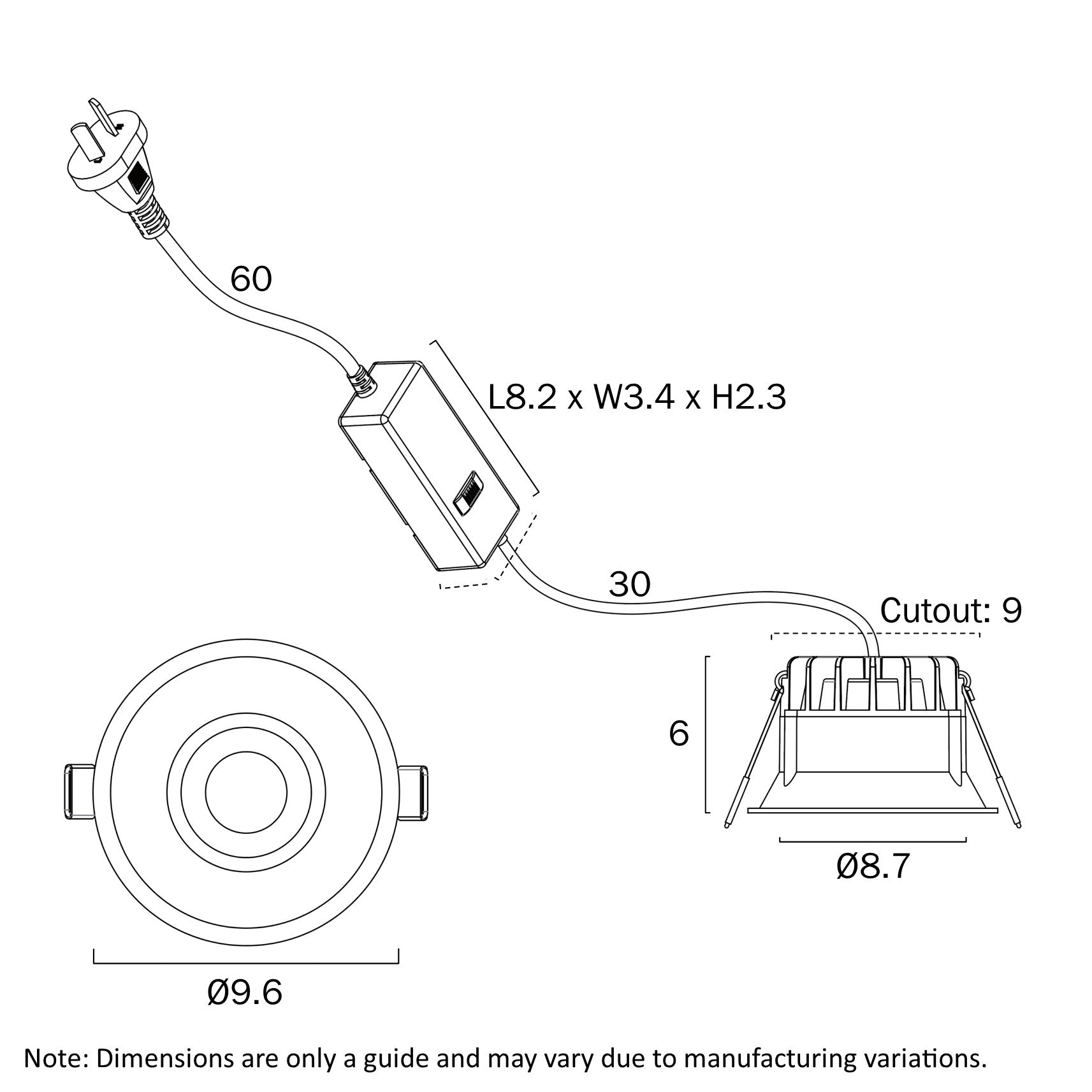 60

L8.2 x W3.4 x H2.3

30

Cutout: 9

6

Ø8.7

Ø9.6

Note: Dimensions are only a guide and may vary due to manufacturing variations.