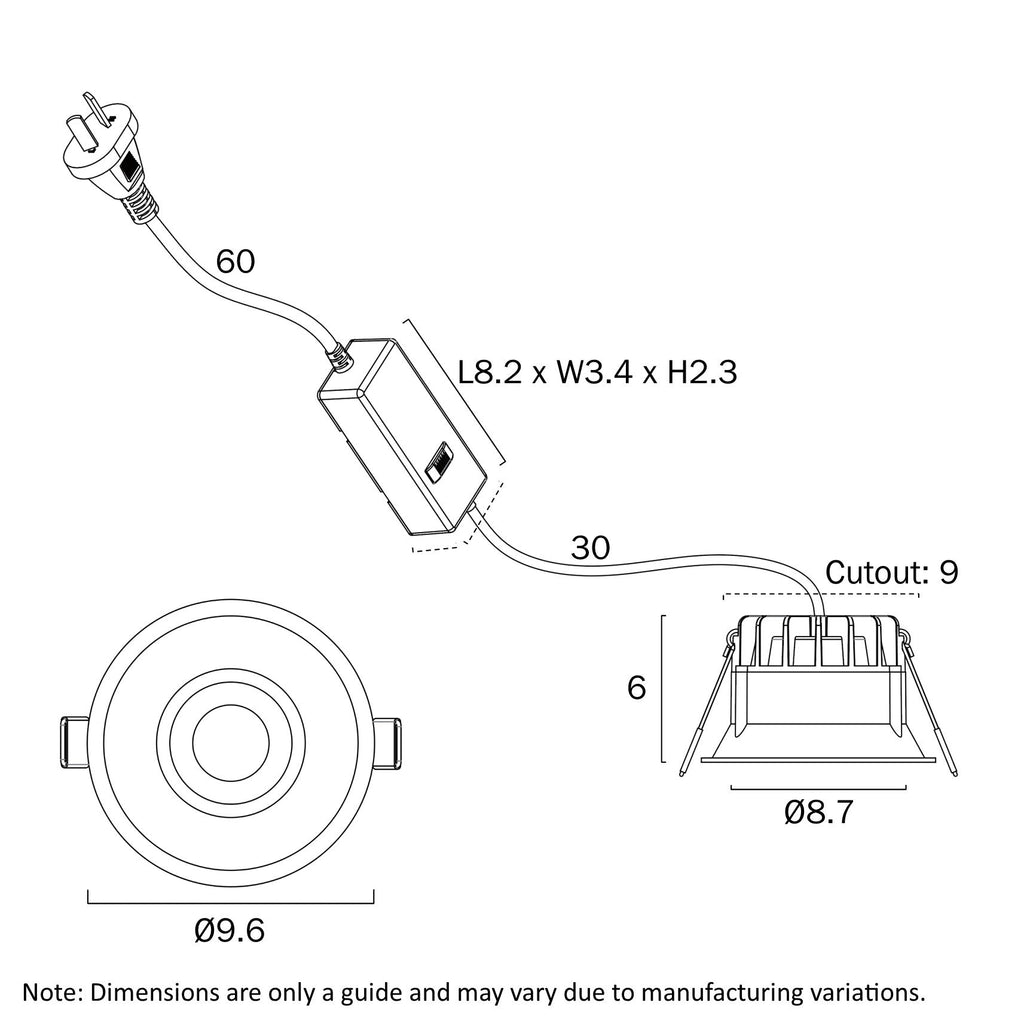 60

L8.2 x W3.4 x H2.3

30

Cutout: 9

6

Ø8.7

Ø9.6

Note: Dimensions are only a guide and may vary due to manufacturing variations.